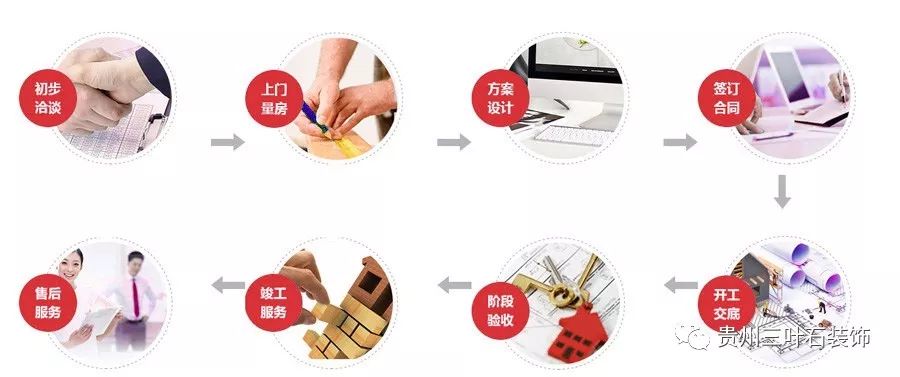 初步洽谈

上门量房

方案设计

签订合同

开工交底

阶段验收

竣工服务

售后服务

贵州三叶石装饰